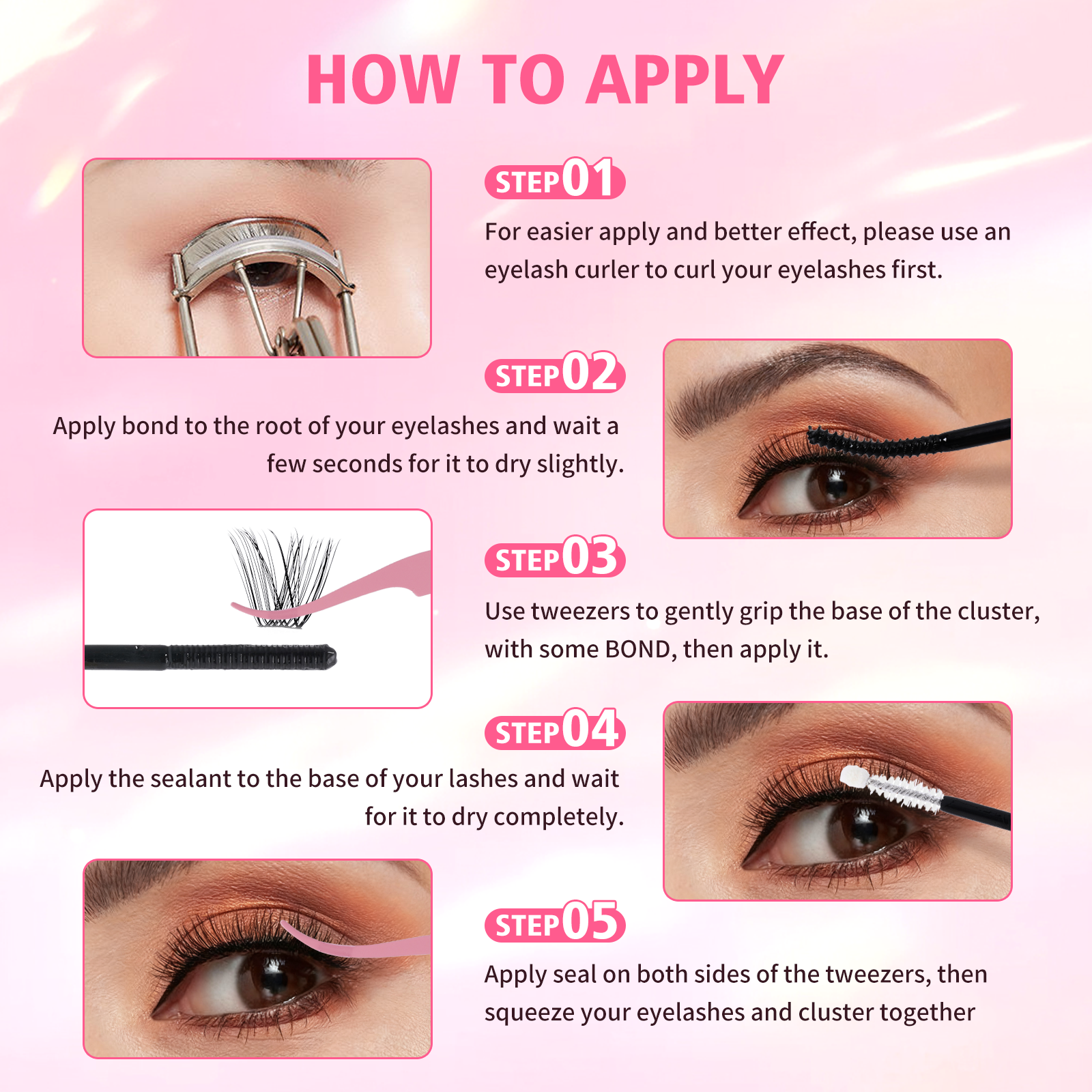 HOW TO APPLY

STEP01

For easier apply and better effect, please use an eyelash curler to curl your eyelashes first.

STEP02

Apply bond to the root of your eyelashes and wait a few seconds for it to dry slightly.

STEP03

Use tweezers to gently grip the base of the cluster, with some BOND, then apply it.

STEP04

Apply the sealant to the base of your lashes and wait for it to dry completely.

STEP05

Apply seal on both sides of the tweezers, then squeeze your eyelashes and cluster together